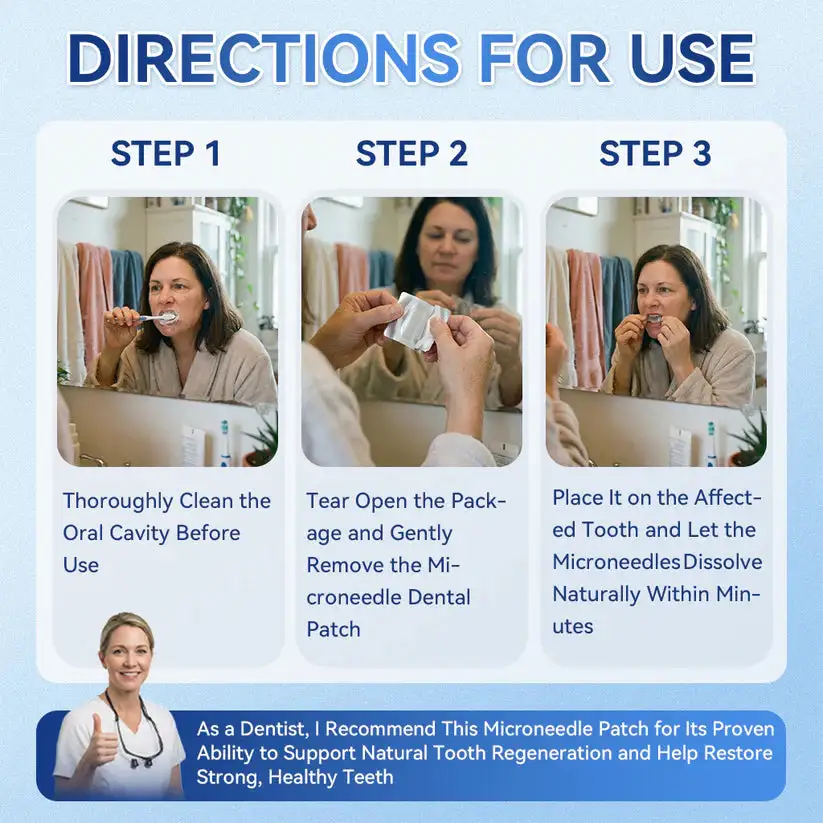 DIRECTIONS FOR USE

STEP 1

Thoroughly Clean the Oral Cavity Before Use

STEP 2

Tear Open the Package and Gently Remove the Microneedle Dental Patch

STEP 3

Place It on the Affected Tooth and Let the Microneedles Dissolve Naturally Within Minutes

As a Dentist, I Recommend This Microneedle Patch for Its Proven Ability to Support Natural Tooth Regeneration and Help Restore Strong, Healthy Teeth