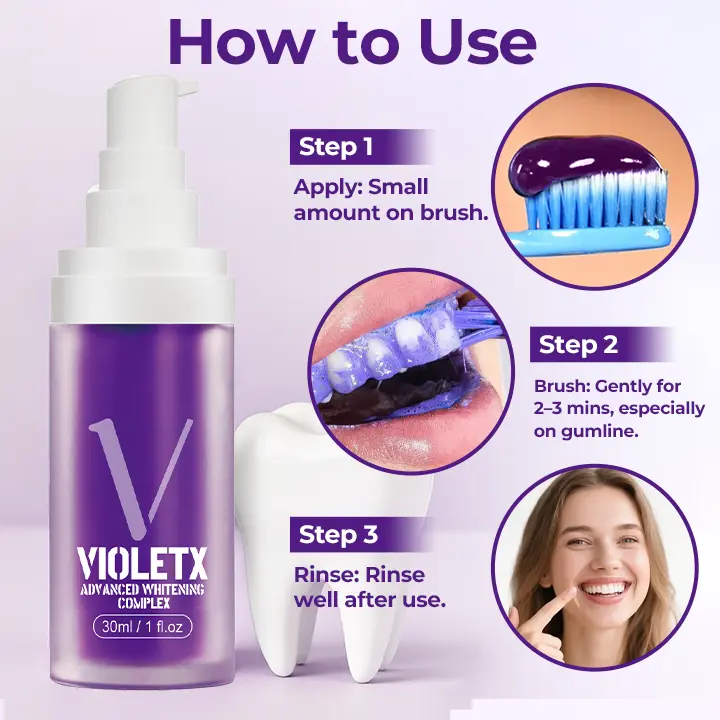 How to Use

Step 1

Apply: Small amount on brush.

Step 2

Brush: Gently for 2–3 mins, especially on gumline.

Step 3

Rinse: Rinse well after use.

V

VIOLETX

ADVANCED WHITENING COMPLEX

30ml / 1 fl.oz