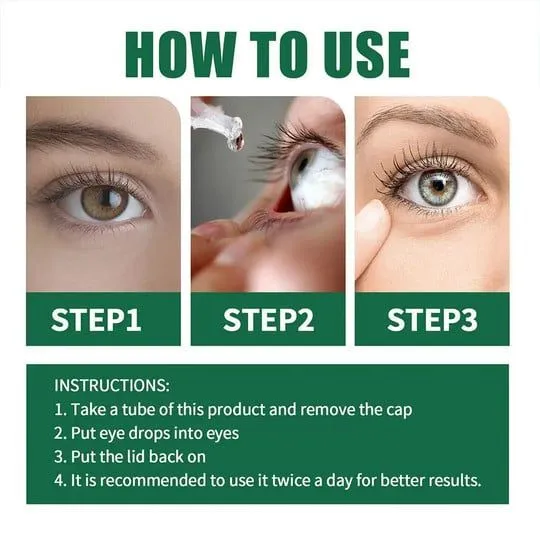 HOW TO USE

STEP1

STEP2

STEP3

INSTRUCTIONS:
1. Take a tube of this product and remove the cap
2. Put eye drops into eyes
3. Put the lid back on
4. It is recommended to use it twice a day for better results.