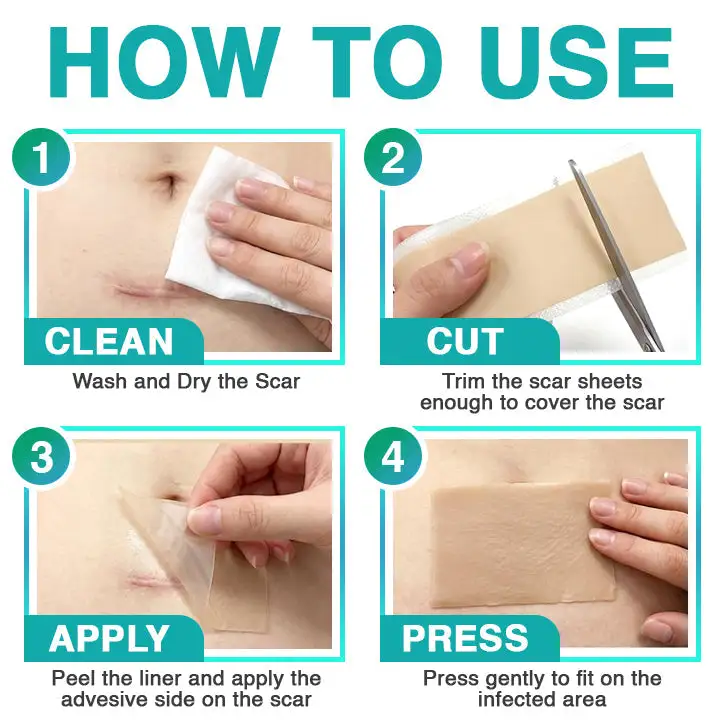 HOW TO USE

1

CLEAN

Wash and Dry the Scar

2

CUT

Trim the scar sheets enough to cover the scar

3

APPLY

Peel the liner and apply the advesive side on the scar

4

PRESS

Press gently to fit on the infected area