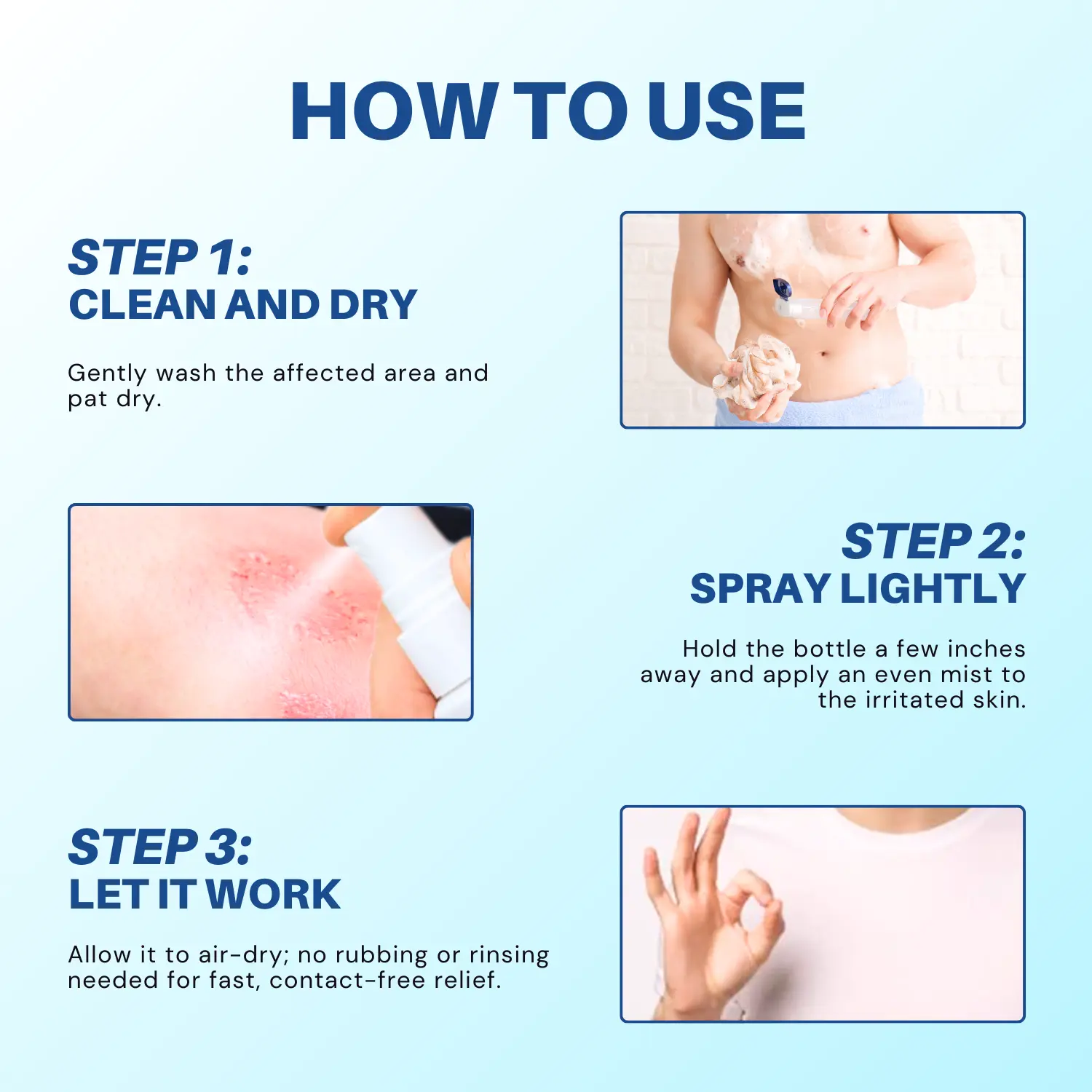 HOW TO USE

STEP 1:
CLEAN AND DRY

Gently wash the affected area and pat dry.

STEP 2:
SPRAY LIGHTLY

Hold the bottle a few inches away and apply an even mist to the irritated skin.

STEP 3:
LET IT WORK

Allow it to air-dry; no rubbing or rinsing needed for fast, contact-free relief.