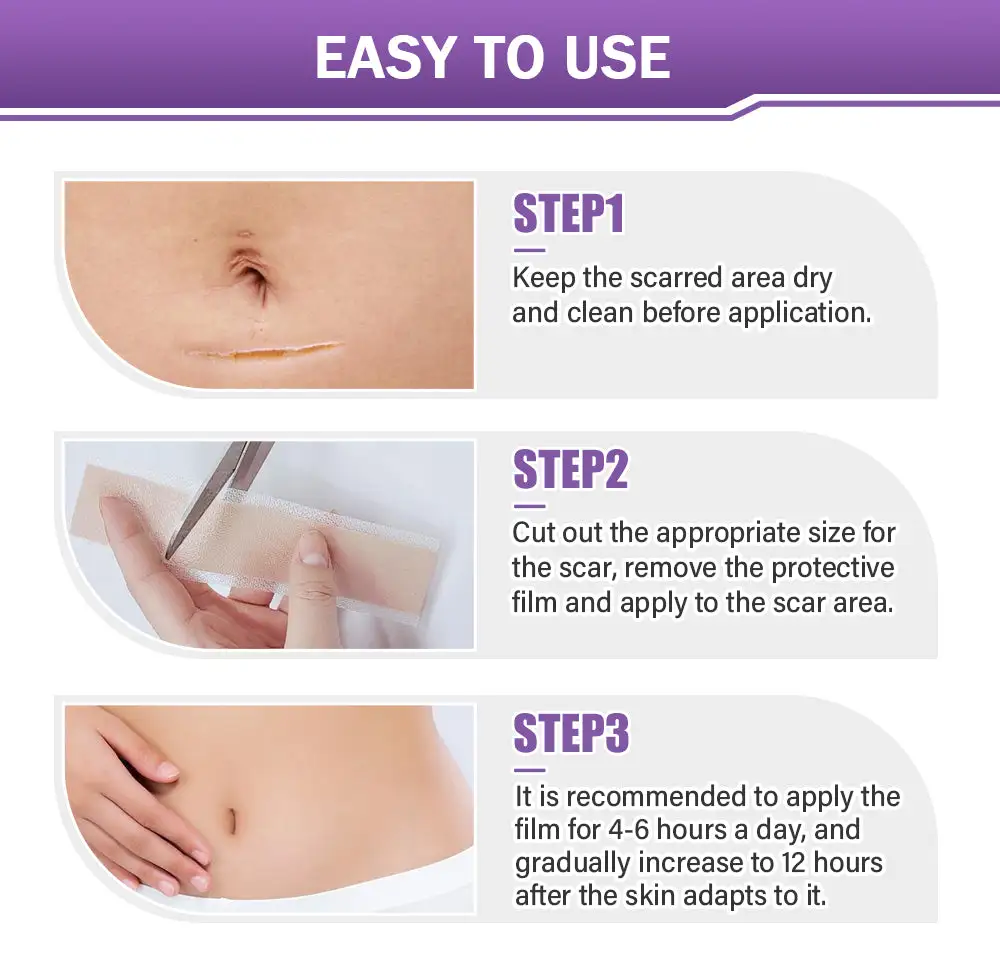 EASY TO USE

STEP1

Keep the scarred area dry and clean before application.

STEP2

Cut out the appropriate size for the scar, remove the protective film and apply to the scar area.

STEP3

It is recommended to apply the film for 4-6 hours a day, and gradually increase to 12 hours after the skin adapts to it.