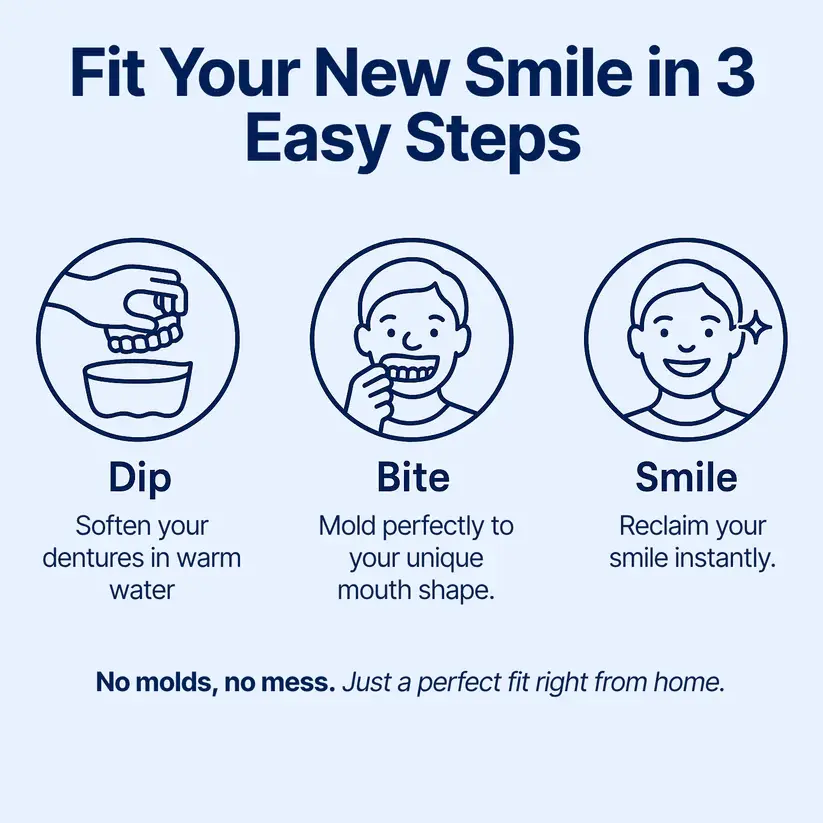 Fit Your New Smile in 3 Easy Steps

Dip
Soften your dentures in warm water

Bite
Mold perfectly to your unique mouth shape.

Smile
Reclaim your smile instantly.

No molds, no mess. Just a perfect fit right from home.