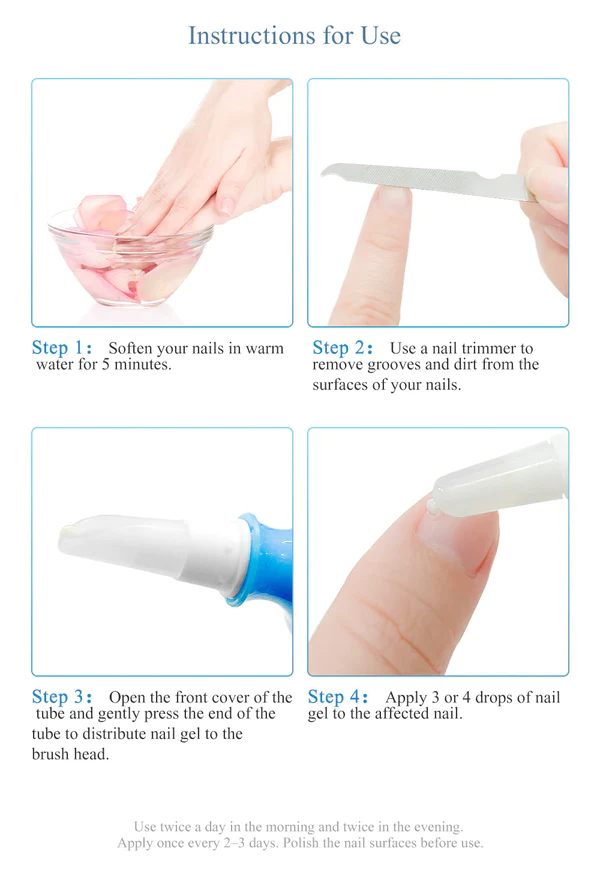 Instructions for Use

Step 1: Soften your nails in warm water for 5 minutes.

Step 2: Use a nail trimmer to remove grooves and dirt from the surfaces of your nails.

Step 3: Open the front cover of the tube and gently press the end of the tube to distribute nail gel to the brush head.

Step 4: Apply 3 or 4 drops of nail gel to the affected nail.

Use twice a day in the morning and twice in the evening.
Apply once every 2–3 days. Polish the nail surfaces before use.