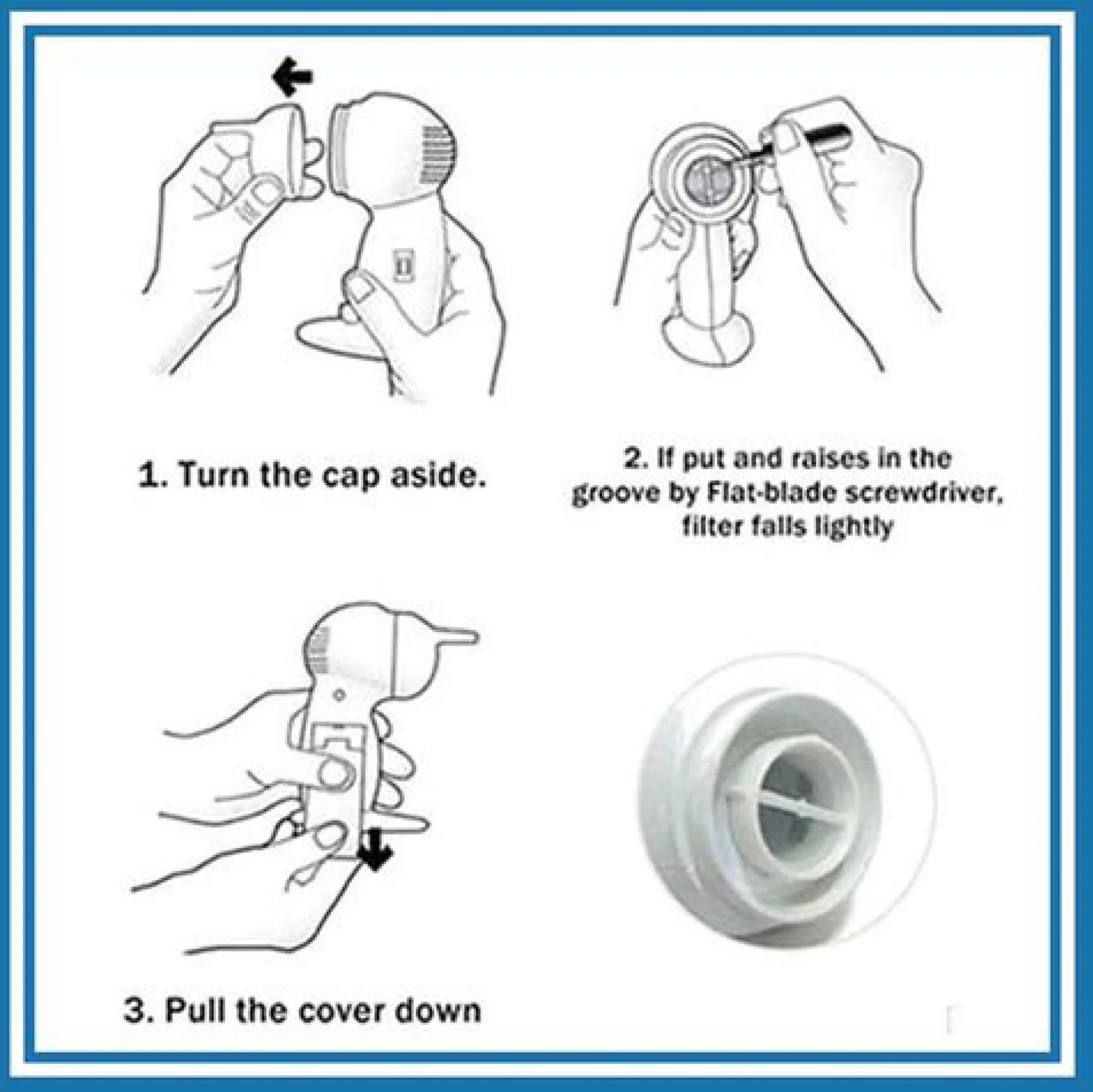 1. Turn the cap aside.

2. If put and raises in the groove by Flat-blade screwdriver, filter falls lightly

3. Pull the cover down