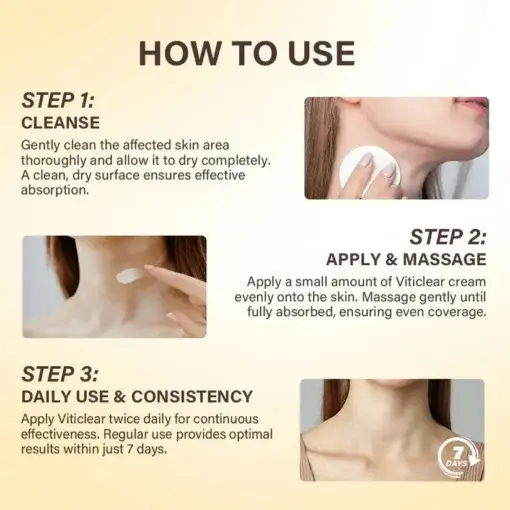 HOW TO USE

STEP 1:
CLEANSE
Gently clean the affected skin area thoroughly and allow it to dry completely. A clean, dry surface ensures effective absorption.

STEP 2:
APPLY & MASSAGE
Apply a small amount of Viticlear cream evenly onto the skin. Massage gently until fully absorbed, ensuring even coverage.

STEP 3:
DAILY USE & CONSISTENCY
Apply Viticlear twice daily for continuous effectiveness. Regular use provides optimal results within just 7 days.

7
DAYS