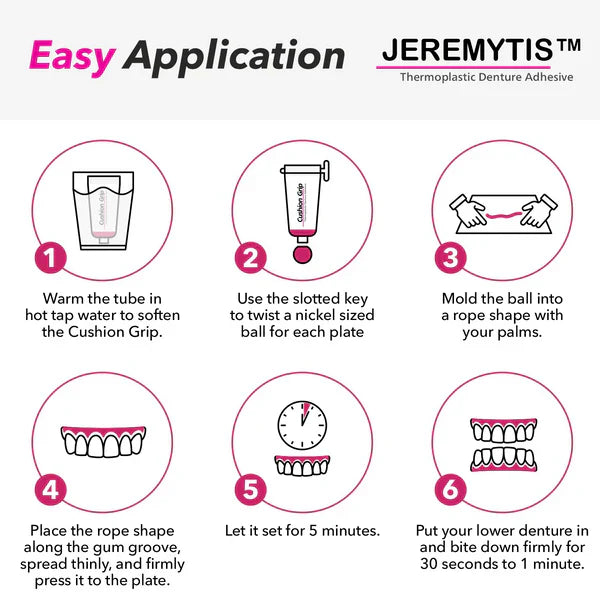 Easy Application

JEREMYTIS™
Thermoplastic Denture Adhesive

Cushion Grip

1
Warm the tube in hot tap water to soften the Cushion Grip.

Cushion Grip

2
Use the slotted key to twist a nickel sized ball for each plate

3
Mold the ball into a rope shape with your palms.

4
Place the rope shape along the gum groove, spread thinly, and firmly press it to the plate.

5
Let it set for 5 minutes.

6
Put your lower denture in and bite down firmly for 30 seconds to 1 minute.