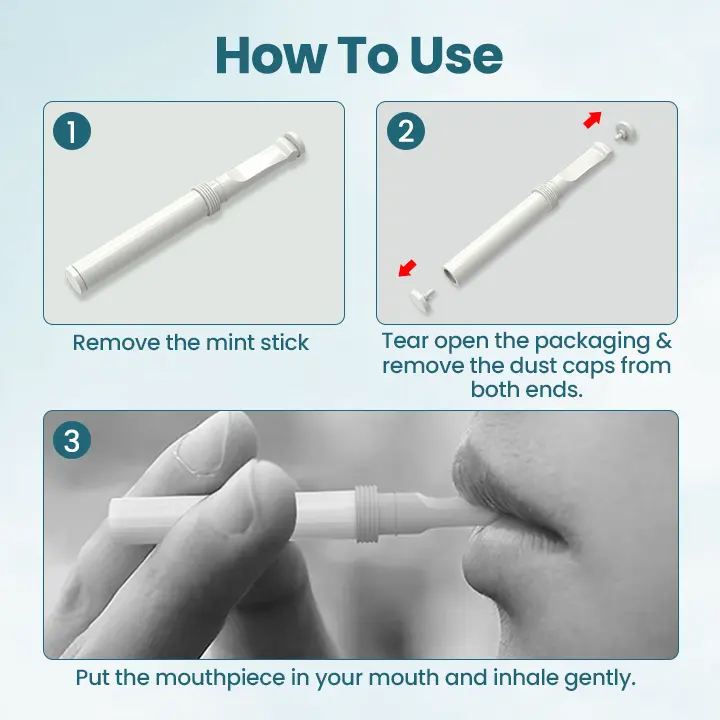 How To Use

1

Remove the mint stick

2

Tear open the packaging & remove the dust caps from both ends.

3

Put the mouthpiece in your mouth and inhale gently.