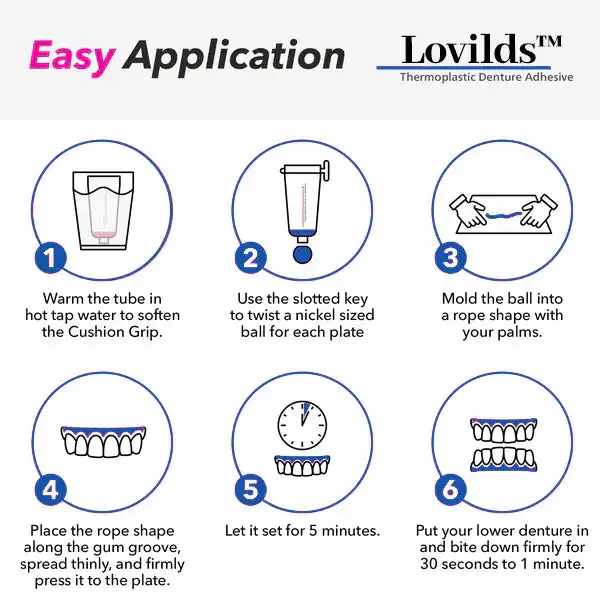 Easy Application

Lovilds™
Thermoplastic Denture Adhesive

1
Warm the tube in hot tap water to soften the Cushion Grip.

2
Use the slotted key to twist a nickel sized ball for each plate

3
Mold the ball into a rope shape with your palms.

4
Place the rope shape along the gum groove, spread thinly, and firmly press it to the plate.

5
Let it set for 5 minutes.

6
Put your lower denture in and bite down firmly for 30 seconds to 1 minute.