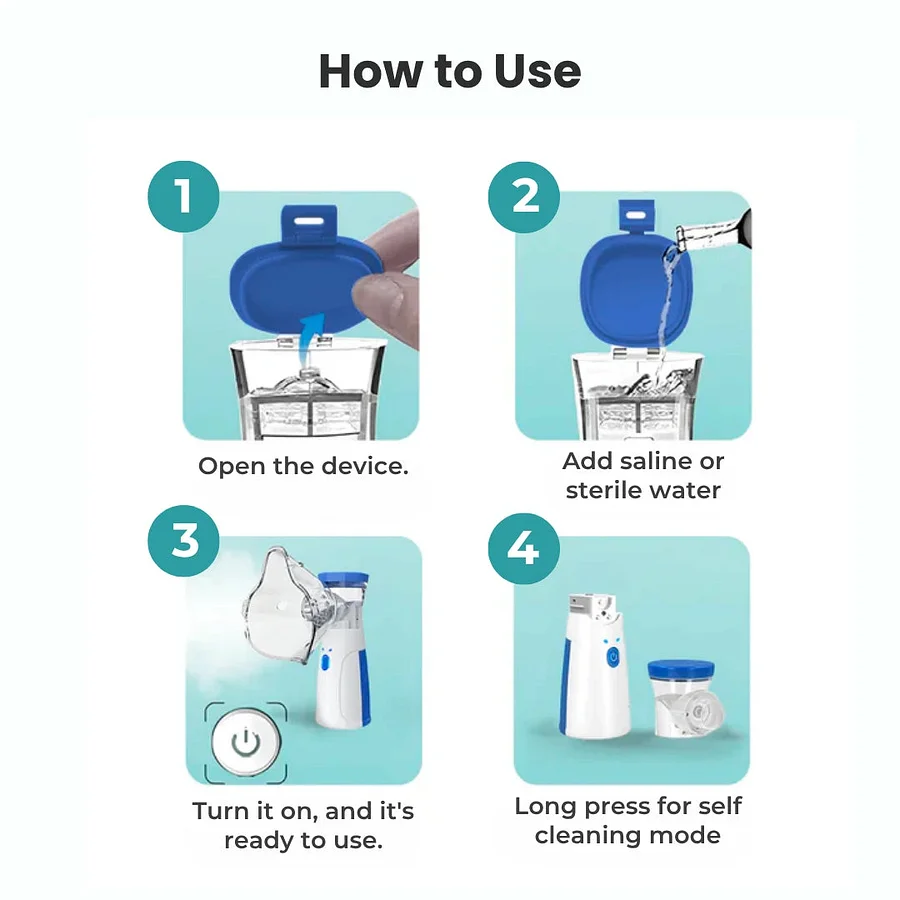 How to Use

1

Open the device.

2

Add saline or sterile water

3

Turn it on, and it's ready to use.

4

Long press for self cleaning mode