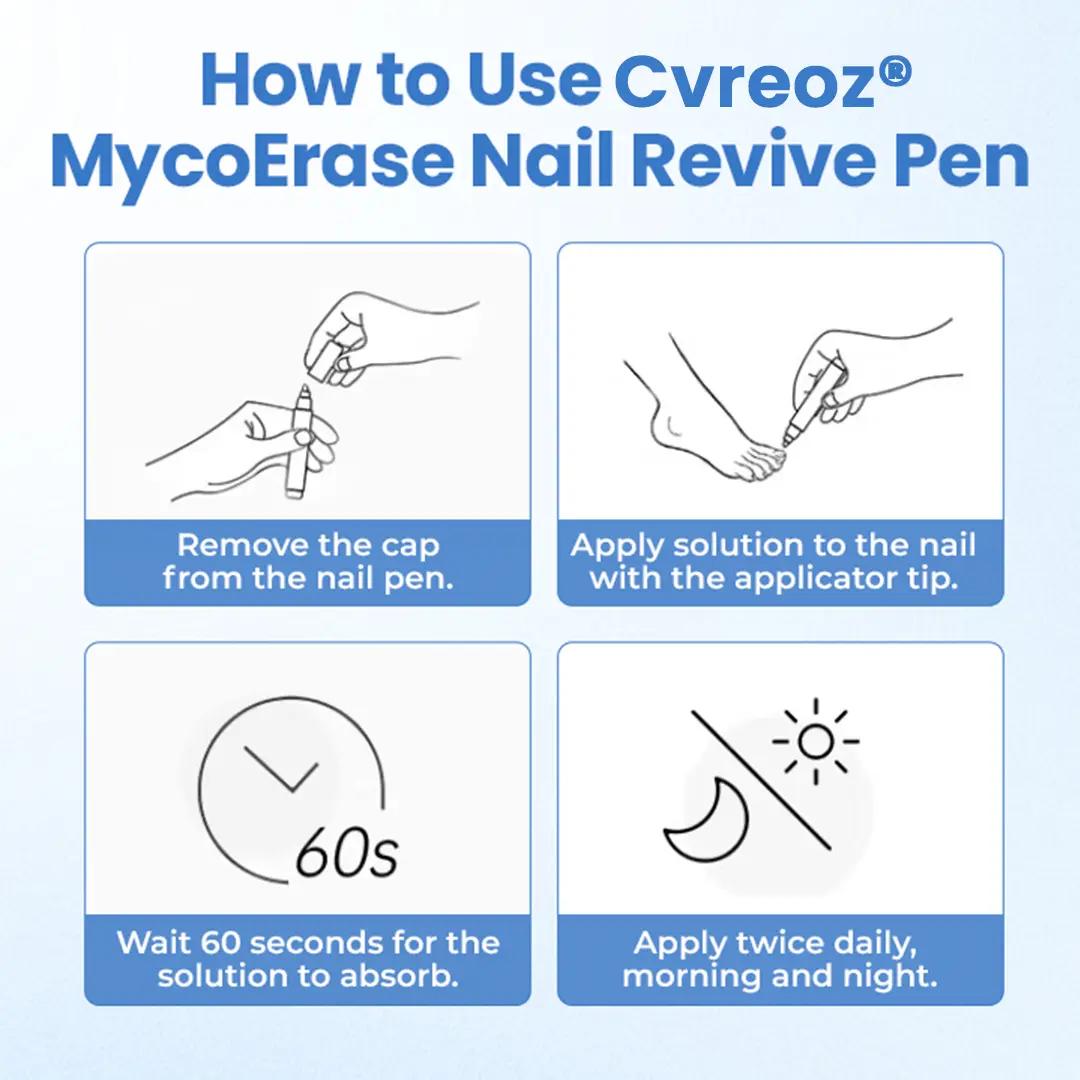 How to Use Cvreoz®
MycoErase Nail Revive Pen

Remove the cap from the nail pen.

Apply solution to the nail with the applicator tip.

60s

Wait 60 seconds for the solution to absorb.

Apply twice daily, morning and night.