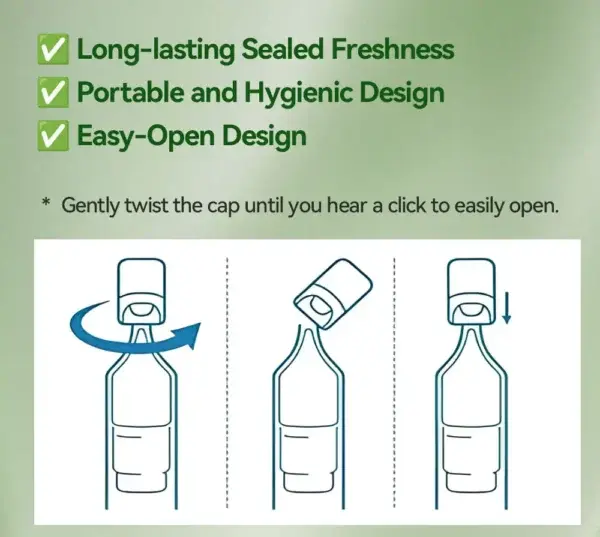 ✅ Long-lasting Sealed Freshness
✅ Portable and Hygienic Design
✅ Easy-Open Design

* Gently twist the cap until you hear a click to easily open.