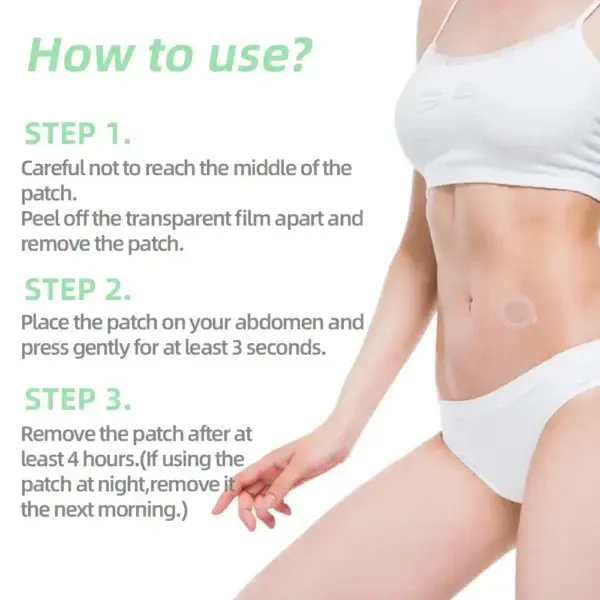 How to use?

STEP 1.

Careful not to reach the middle of the patch.
Peel off the transparent film apart and remove the patch.

STEP 2.

Place the patch on your abdomen and press gently for at least 3 seconds.

STEP 3.

Remove the patch after at least 4 hours.(If using the patch at night,remove it the next morning.)